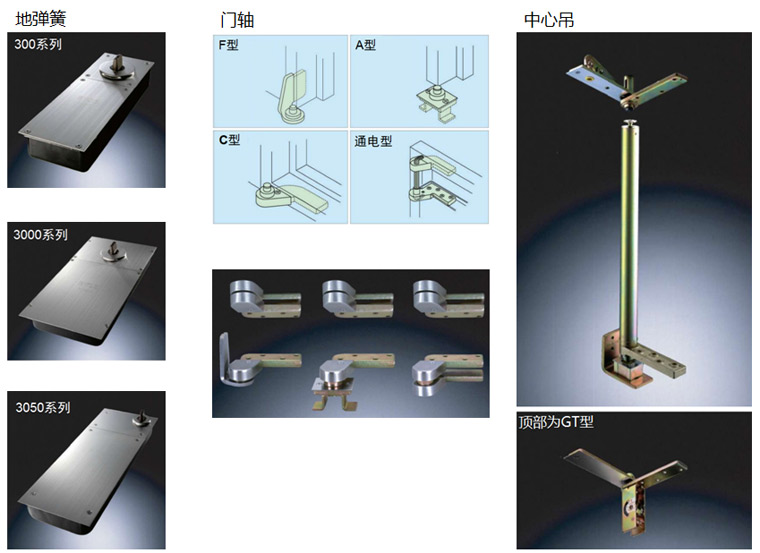 地弹簧

300系列

3000系列

3050系列

门轴

F型

A型

C型

通电型

中心吊

顶部为GT型